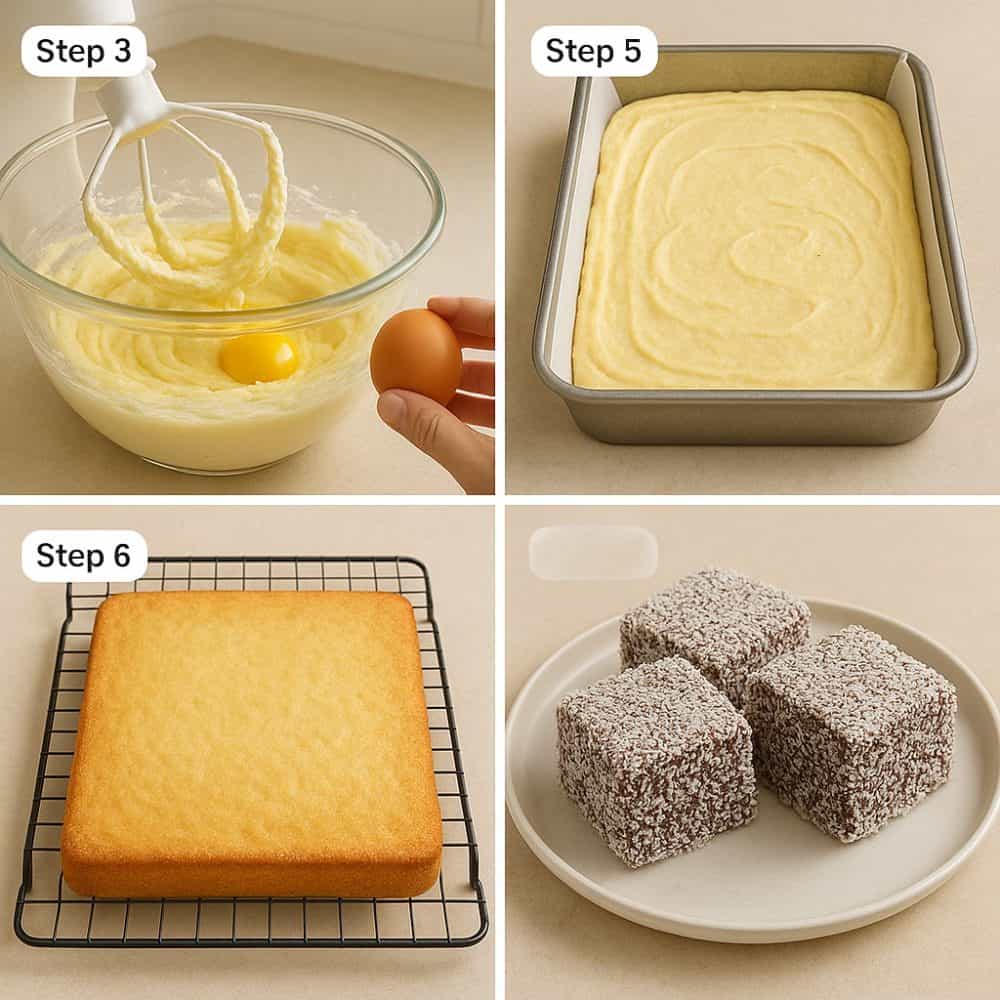 Step 3

Step 5

Step 6